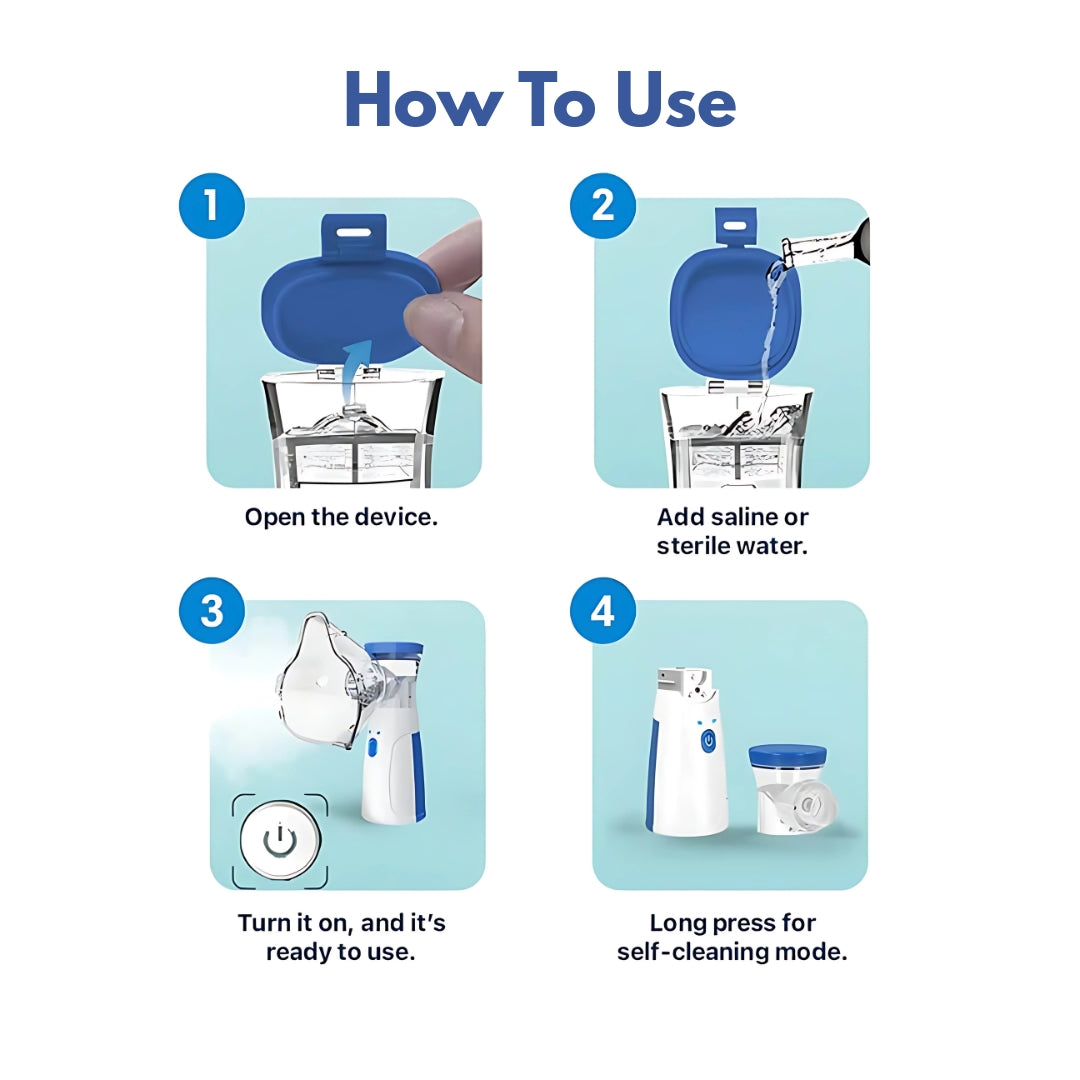 How To Use

1

Open the device.

2

Add saline or sterile water.

3

Turn it on, and it's ready to use.

4

Long press for self-cleaning mode.